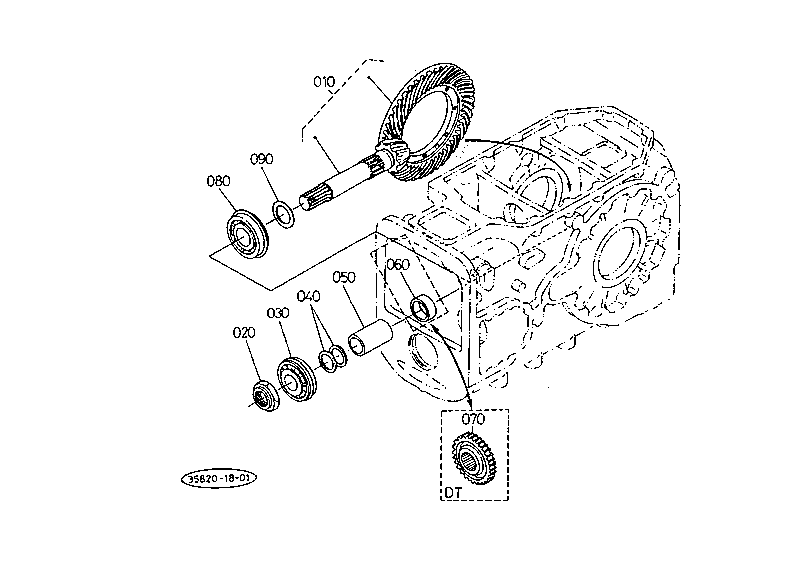 010
090
080
060
050
040
030
020
070
DT
35820-18-01